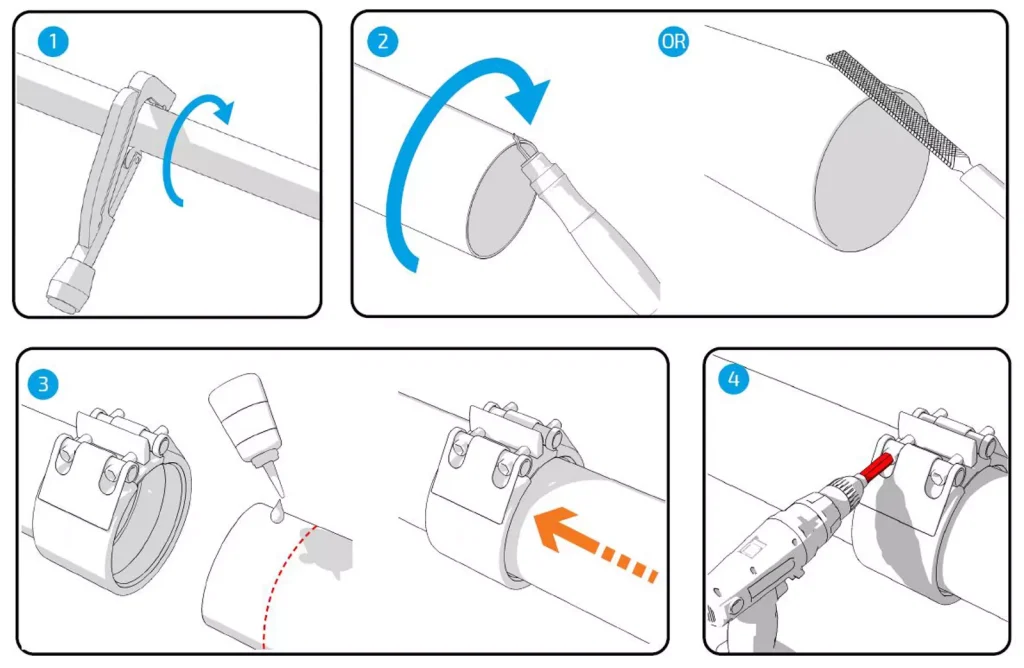 1

2

OR

3

4