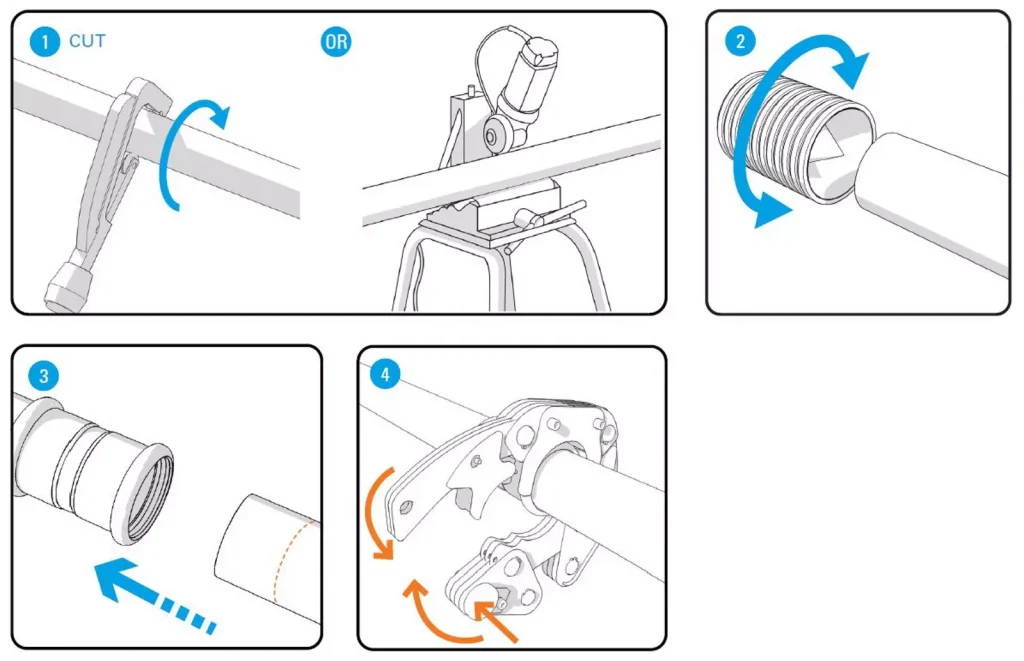 1 CUT

OR

2

3

4